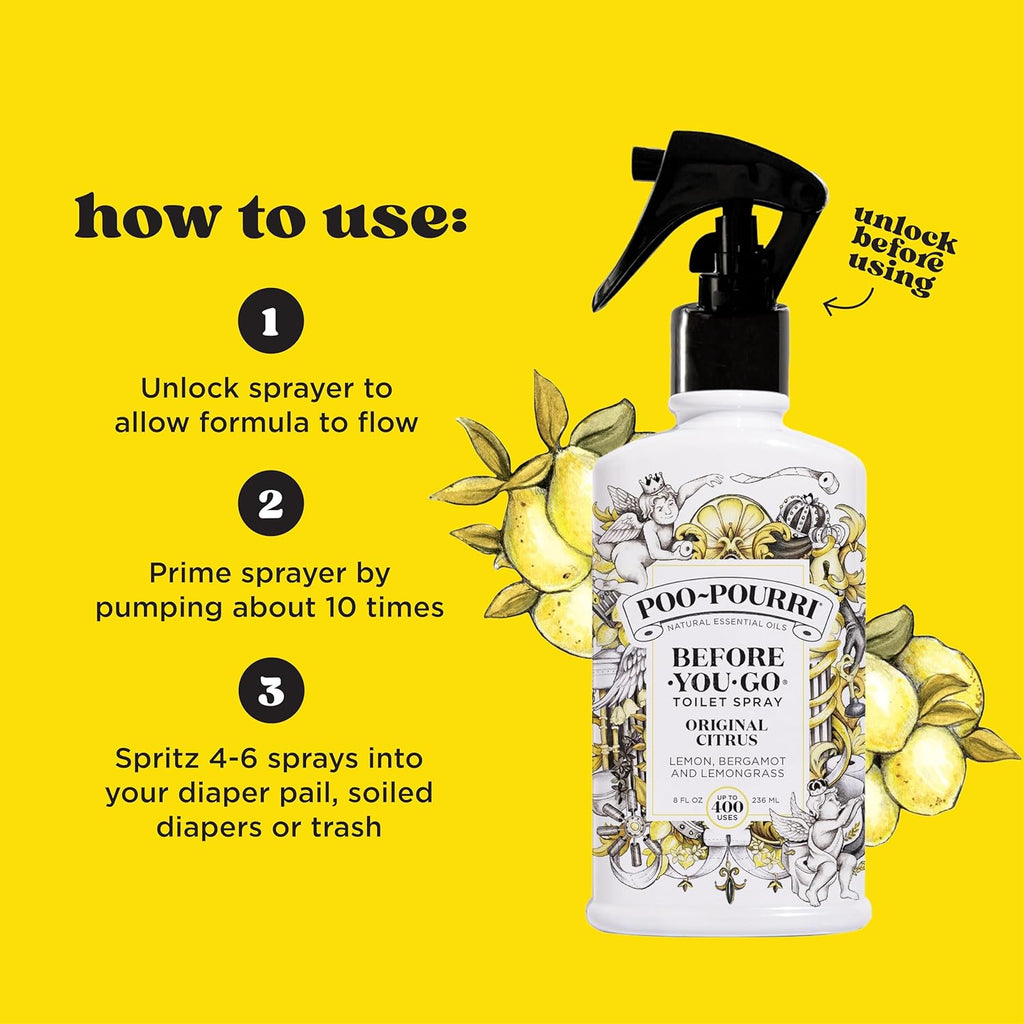 how to use:

1

Unlock sprayer to allow formula to flow

2

Prime sprayer by pumping about 10 times

3

Spritz 4-6 sprays into your diaper pail, soiled diapers or trash

unlock before using

POO~POURRI®
NATURAL ESSENTIAL OILS

BEFORE ·YOU·GO®
TOILET SPRAY

ORIGINAL CITRUS
LEMON, BERGAMOT AND LEMONGRASS

8 FL OZ
UP TO 400 USES
236 ML